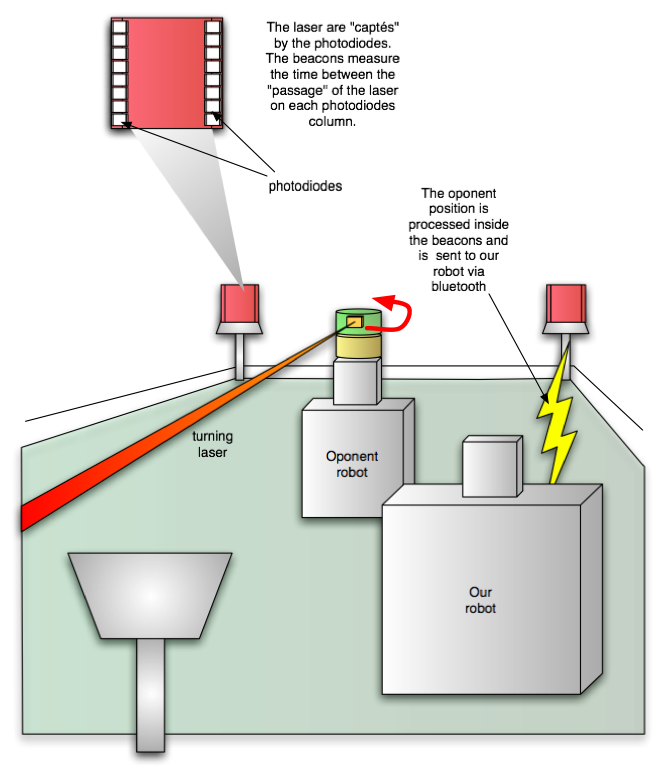 The laser are "captés" by the photodiodes. The beacons measure the time between the "passage" of the laser on each photodiodes column.

photodiodes

The oponent position is processed inside the beacons and is sent to our robot via bluetooth

turning laser

Oponent robot

Our robot